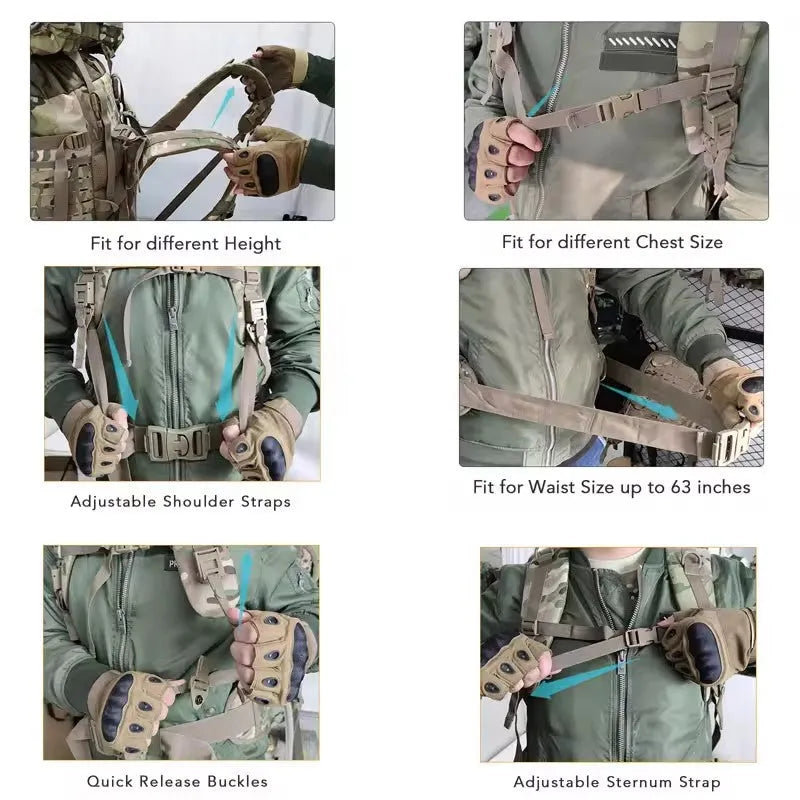 Fit for different Height

Fit for different Chest Size

Adjustable Shoulder Straps

Fit for Waist Size up to 63 inches

Quick Release Buckles

Adjustable Sternum Strap